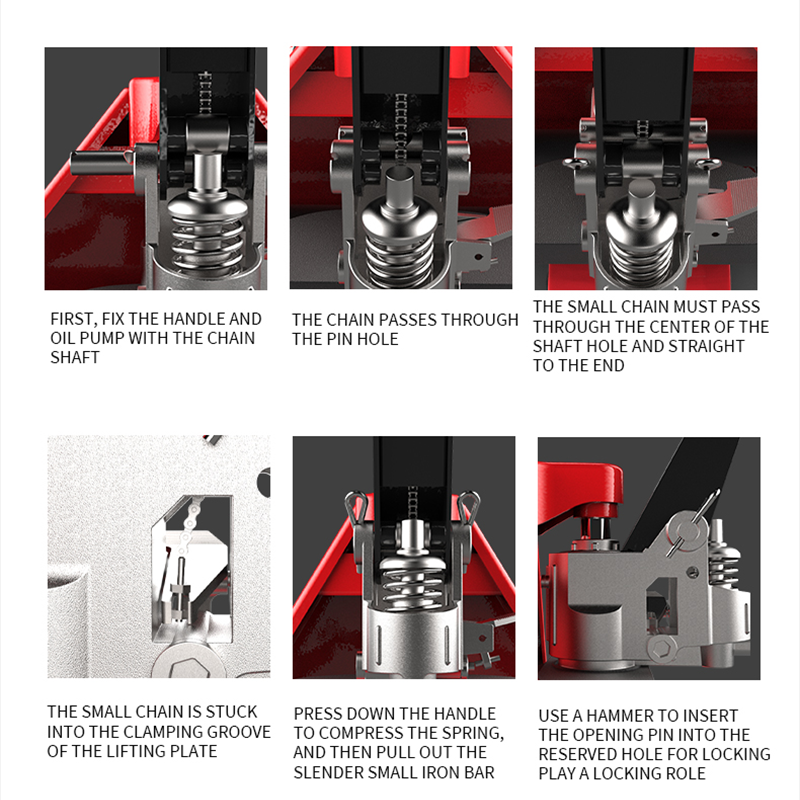 FIRST, FIX THE HANDLE AND OIL PUMP WITH THE CHAIN SHAFT

THE CHAIN PASSES THROUGH THE PIN HOLE

THE SMALL CHAIN MUST PASS THROUGH THE CENTER OF THE SHAFT HOLE AND STRAIGHT TO THE END

THE SMALL CHAIN IS STUCK INTO THE CLAMPING GROOVE OF THE LIFTING PLATE

PRESS DOWN THE HANDLE TO COMPRESS THE SPRING, AND THEN PULL OUT THE SLENDER SMALL IRON BAR

USE A HAMMER TO INSERT THE OPENING PIN INTO THE RESERVED HOLE FOR LOCKING PLAY A LOCKING ROLE